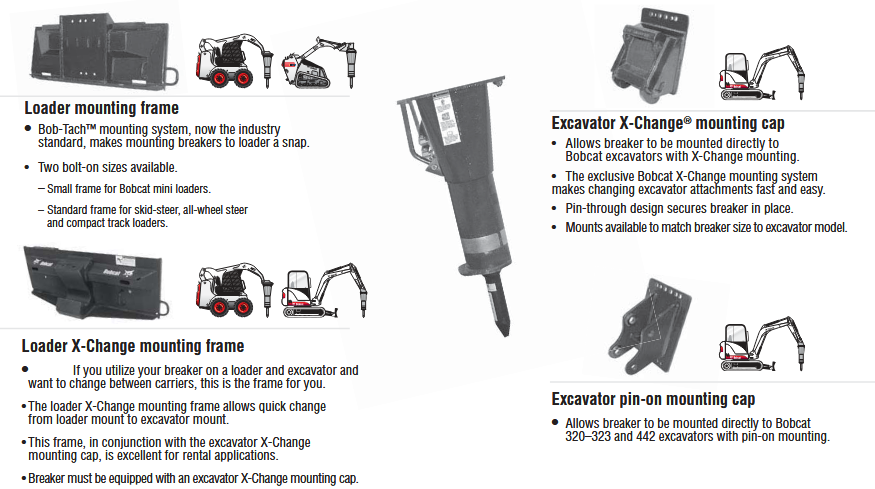 Loader mounting frame

• Bob-Tach™ mounting system, now the industry standard, makes mounting breakers to loader a snap.

• Two bolt-on sizes available.

– Small frame for Bobcat mini loaders.

– Standard frame for skid-steer, all-wheel steer and compact track loaders.

Bobcat

Loader X-Change mounting frame

• If you utilize your breaker on a loader and excavator and want to change between carriers, this is the frame for you.

• The loader X-Change mounting frame allows quick change from loader mount to excavator mount.

• This frame, in conjunction with the excavator X-Change mounting cap, is excellent for rental applications.

• Breaker must be equipped with an excavator X-Change mounting cap.

Excavator X-Change® mounting cap

• Allows breaker to be mounted directly to Bobcat excavators with X-Change mounting.

• The exclusive Bobcat X-Change mounting system makes changing excavator attachments fast and easy.

• Pin-through design secures breaker in place.

• Mounts available to match breaker size to excavator model.

Excavator pin-on mounting cap

• Allows breaker to be mounted directly to Bobcat 320–323 and 442 excavators with pin-on mounting.